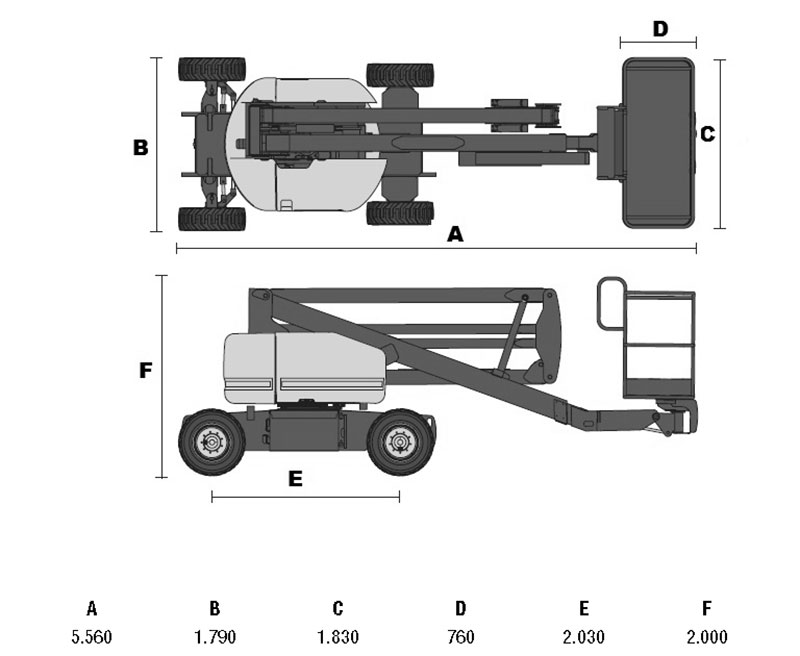 D

B

C

A

F

E

| A | B | C | D | E | F |
|---|---|---|---|---|---|
| 5.560 | 1.790 | 1.830 | 760 | 2.030 | 2.000 |