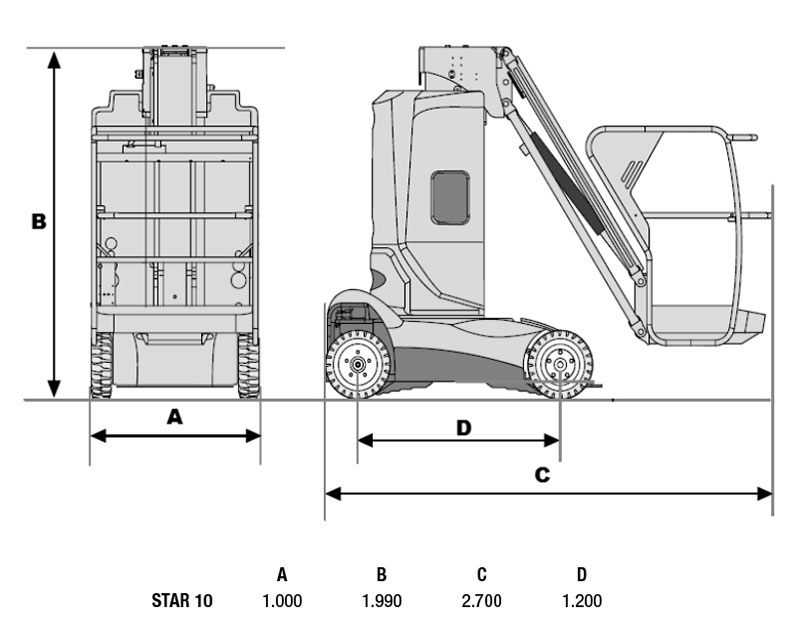 B

A

D

C

|  | A | B | C | D |
|---|---|---|---|---|
| STAR 10 | 1.000 | 1.990 | 2.700 | 1.200 |