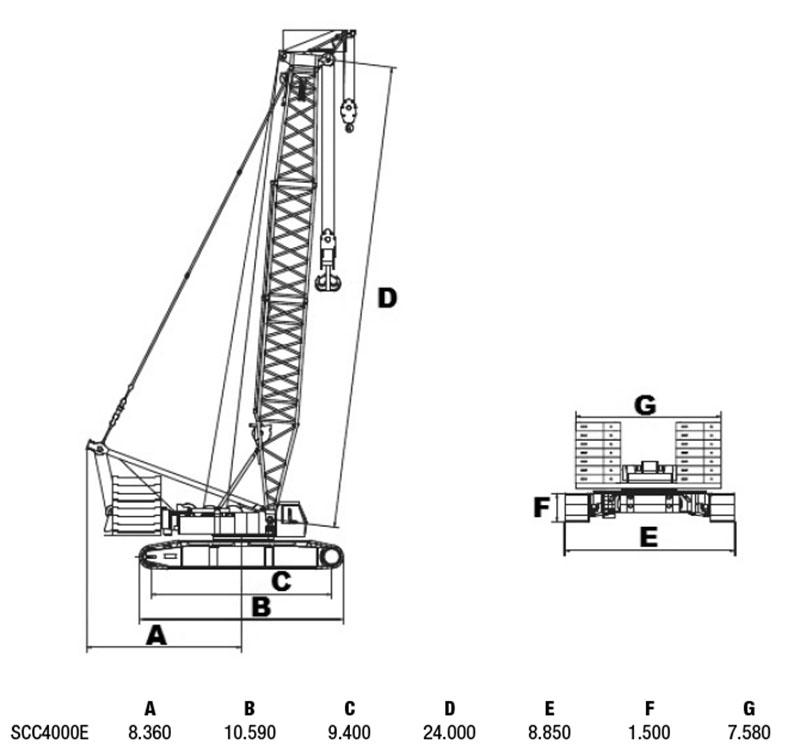 D

G

F

E

C

B

A

| | A | B | C | D | E | F | G |
|---|---|---|---|---|---|---|---|
| SCC4000E | 8.360 | 10.590 | 9.400 | 24.000 | 8.850 | 1.500 | 7.580 |