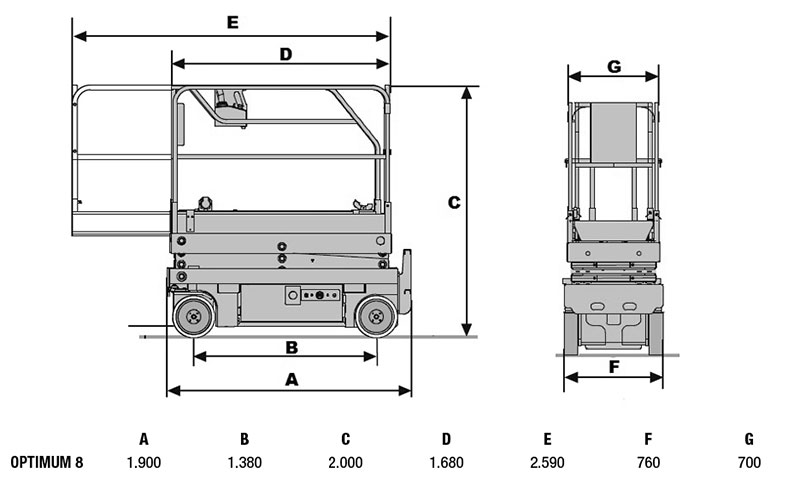 E
D
G
C
B
A
F

| | A | B | C | D | E | F | G |
|---|---|---|---|---|---|---|---|
| OPTIMUM 8 | 1.900 | 1.380 | 2.000 | 1.680 | 2.590 | 760 | 700 |