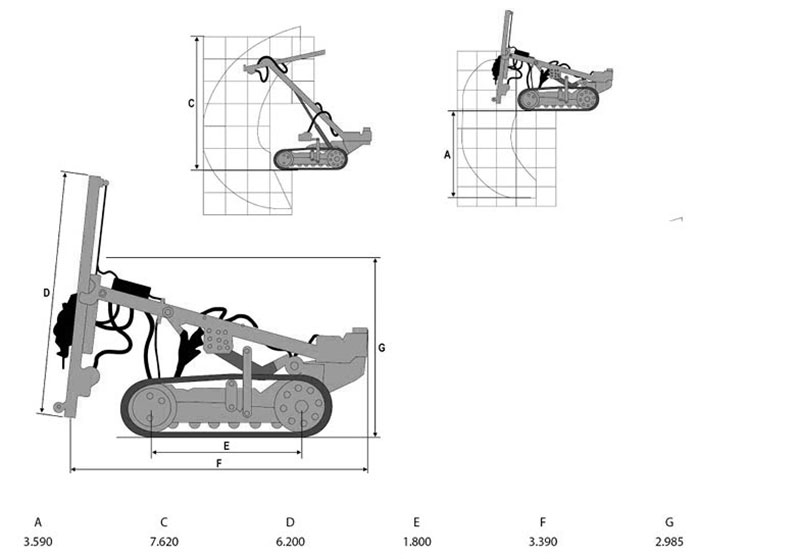 C

A

D

G

E

F

| A | C | D | E | F | G |
|---|---|---|---|---|---|
| 3.590 | 7.620 | 6.200 | 1.800 | 3.390 | 2.985 |