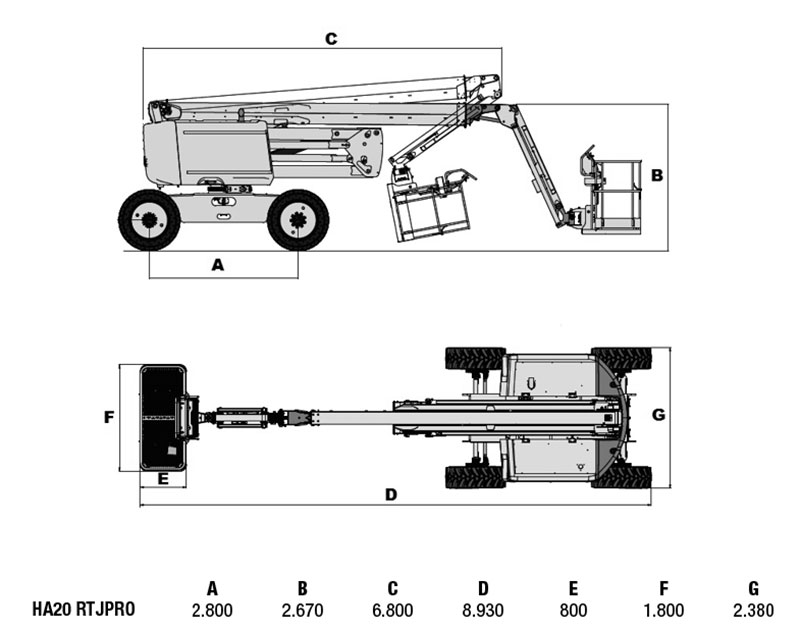 C

B

A

F

G

E

D

|  | A | B | C | D | E | F | G |
|---|---|---|---|---|---|---|---|
| HA20 RTJPRO | 2.800 | 2.670 | 6.800 | 8.930 | 800 | 1.800 | 2.380 |