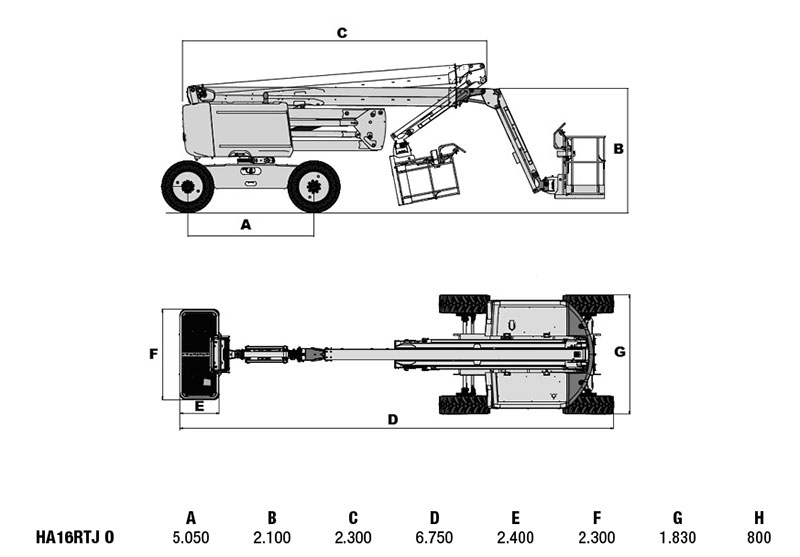 C

B

A

F

G

E

D

|  | A | B | C | D | E | F | G | H |
|---|---|---|---|---|---|---|---|---|
| HA16RTJ O | 5.050 | 2.100 | 2.300 | 6.750 | 2.400 | 2.300 | 1.830 | 800 |