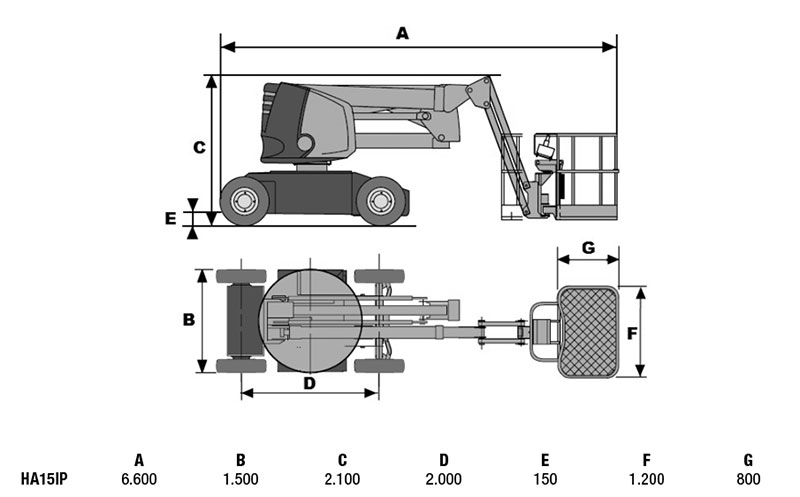 A
C
E
G
B
F
D

|  | A | B | C | D | E | F | G |
|---|---|---|---|---|---|---|---|
| HA15IP | 6.600 | 1.500 | 2.100 | 2.000 | 150 | 1.200 | 800 |