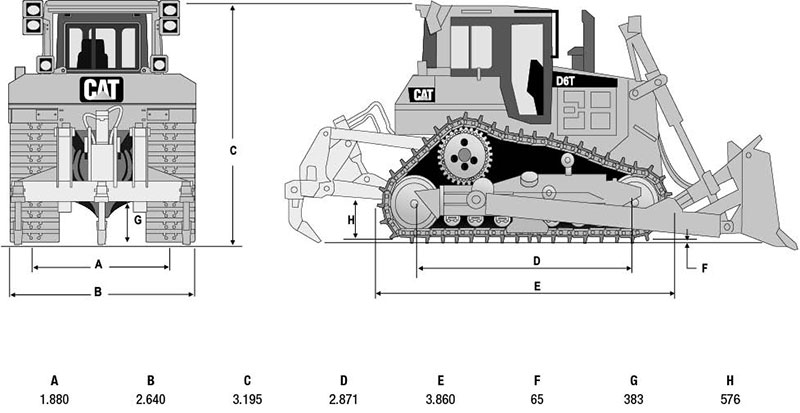 CAT

C

G

A

B

CAT

D6T

H

D

E

F

| A | B | C | D | E | F | G | H |
|---|---|---|---|---|---|---|---|
| 1.880 | 2.640 | 3.195 | 2.871 | 3.860 | 65 | 383 | 576 |