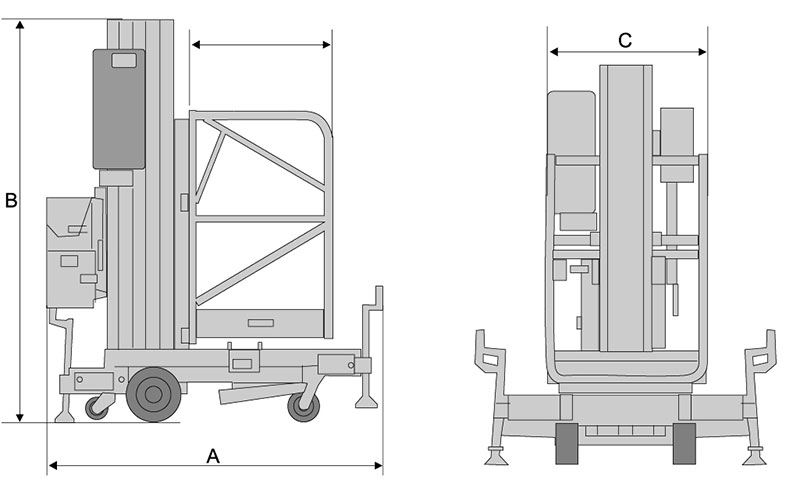 B

A

C